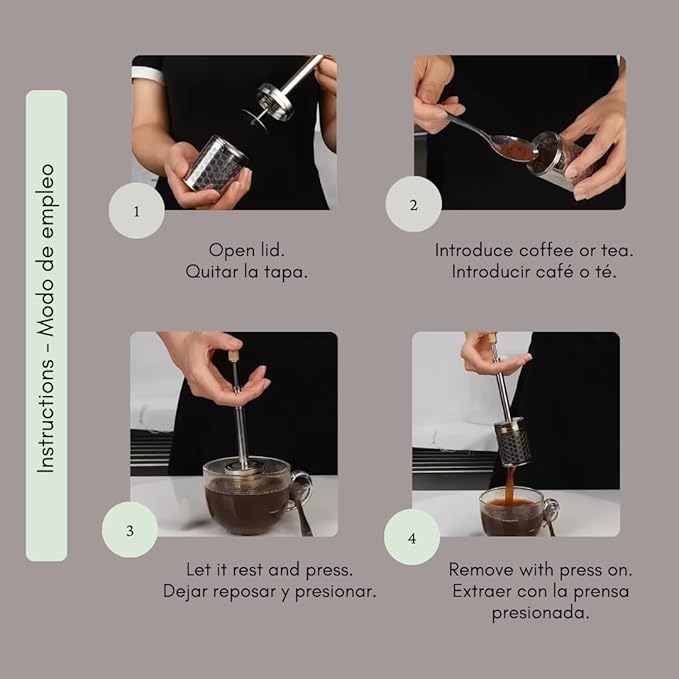 Instructions – Modo de empleo

1

Open lid.
Quitar la tapa.

2

Introduce coffee or tea.
Introducir café o té.

3

Let it rest and press.
Dejar reposar y presionar.

4

Remove with press on.
Extraer con la prensa presionada.